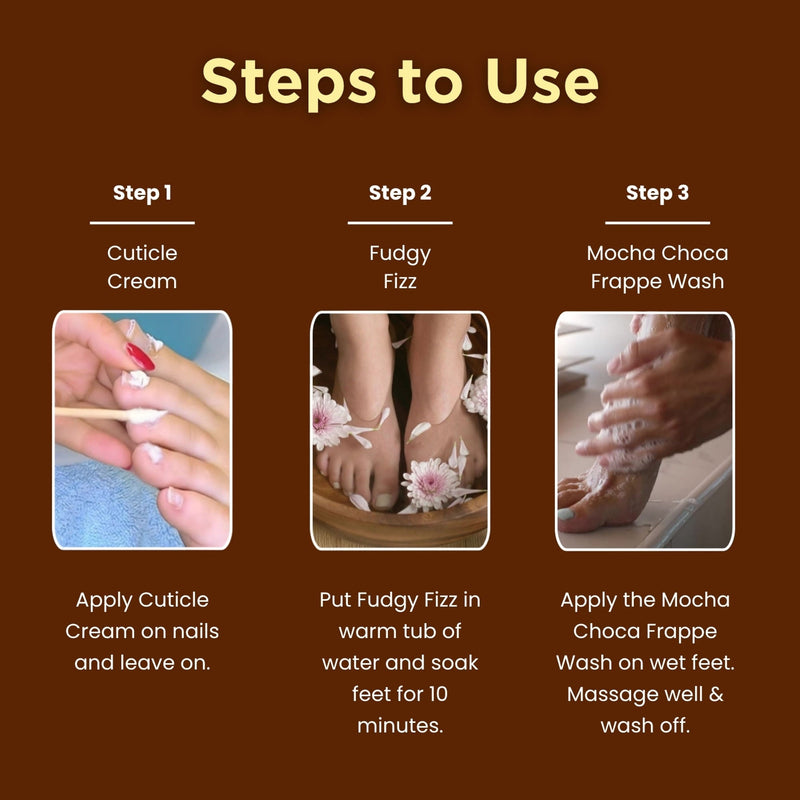 Steps to Use

Step 1

Cuticle Cream

Apply Cuticle Cream on nails and leave on.

Step 2

Fudgy Fizz

Put Fudgy Fizz in warm tub of water and soak feet for 10 minutes.

Step 3

Mocha Choca Frappe Wash

Apply the Mocha Choca Frappe Wash on wet feet. Massage well & wash off.