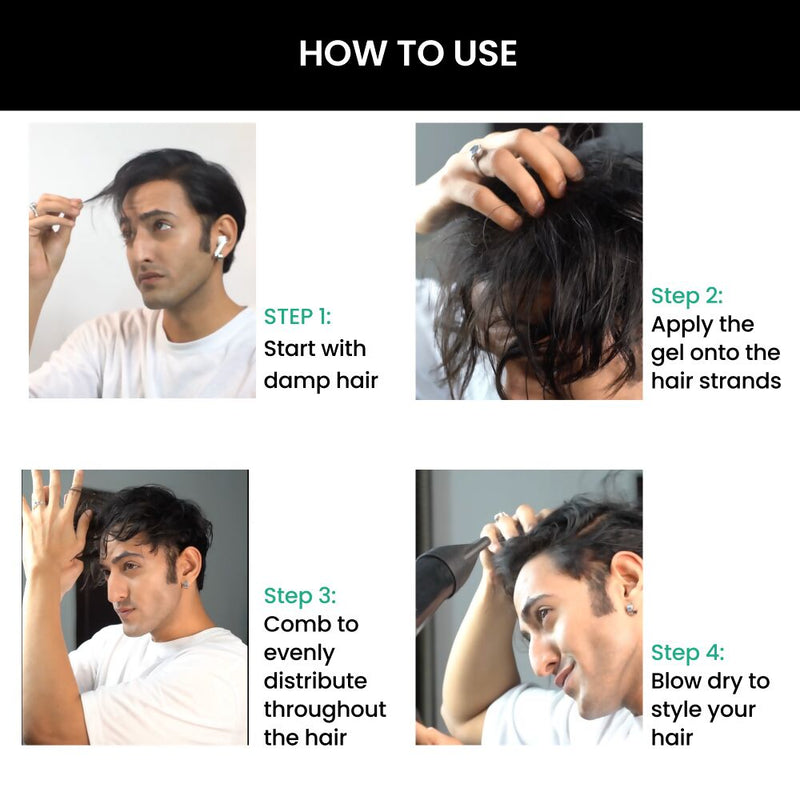 HOW TO USE

STEP 1:
Start with damp hair

Step 2:
Apply the gel onto the hair strands

Step 3:
Comb to evenly distribute throughout the hair

Step 4:
Blow dry to style your hair