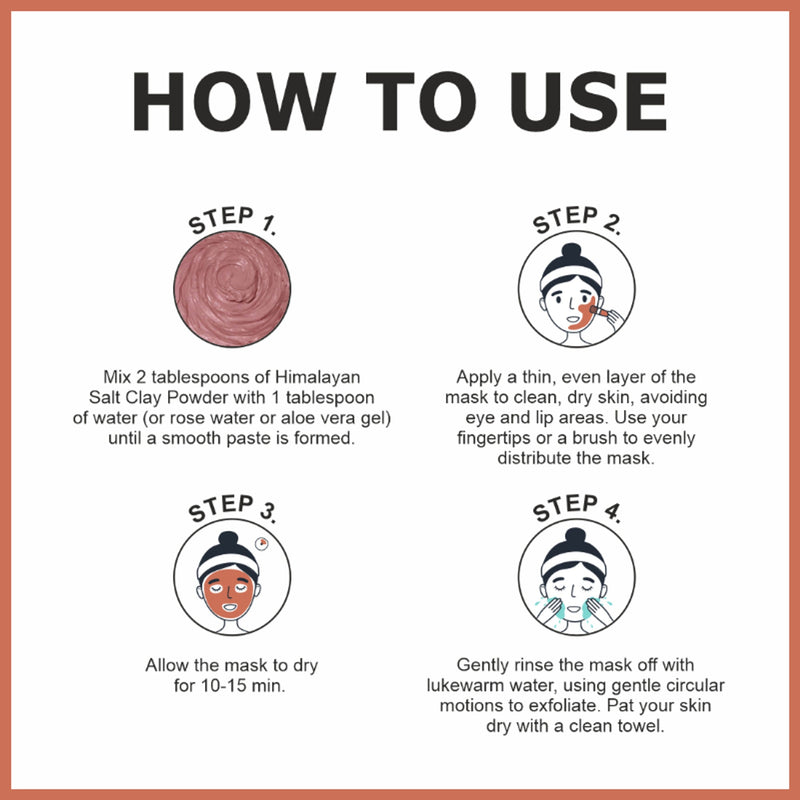 HOW TO USE

STEP 1.

Mix 2 tablespoons of Himalayan Salt Clay Powder with 1 tablespoon of water (or rose water or aloe vera gel) until a smooth paste is formed.

STEP 2.

Apply a thin, even layer of the mask to clean, dry skin, avoiding eye and lip areas. Use your fingertips or a brush to evenly distribute the mask.

STEP 3.

Allow the mask to dry for 10-15 min.

STEP 4.

Gently rinse the mask off with lukewarm water, using gentle circular motions to exfoliate. Pat your skin dry with a clean towel.