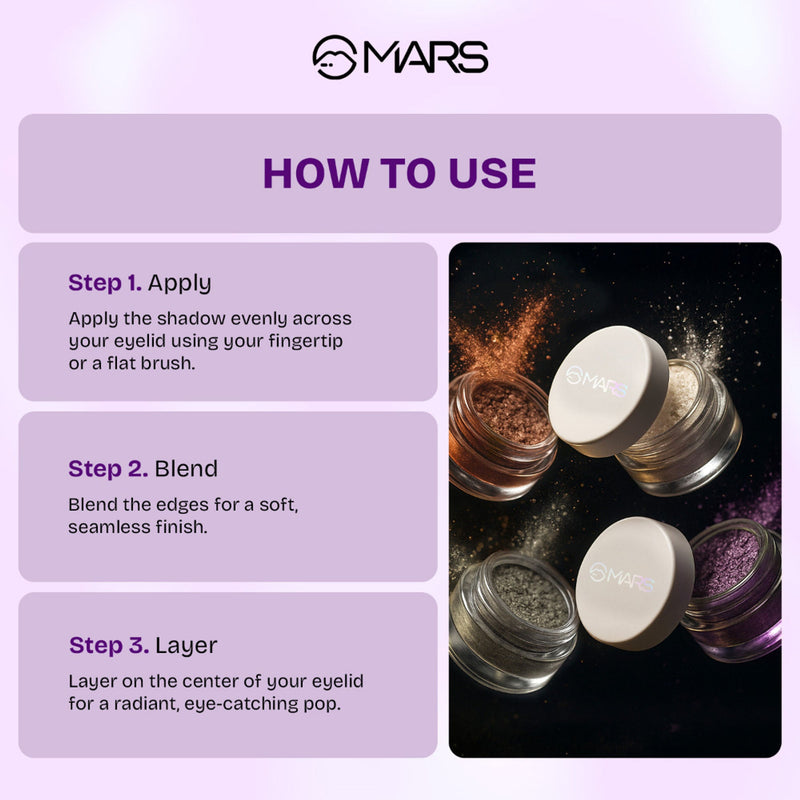 MARS

HOW TO USE

Step 1. Apply
Apply the shadow evenly across your eyelid using your fingertip or a flat brush.

Step 2. Blend
Blend the edges for a soft, seamless finish.

Step 3. Layer
Layer on the center of your eyelid for a radiant, eye-catching pop.

MARS

MARS