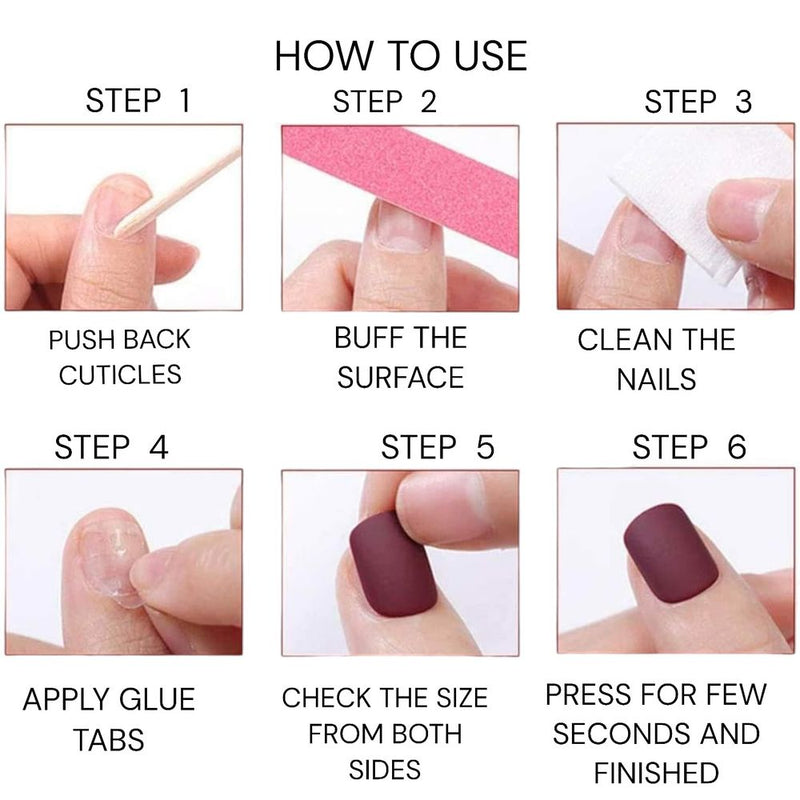 HOW TO USE

STEP 1

PUSH BACK CUTICLES

STEP 2

BUFF THE SURFACE

STEP 3

CLEAN THE NAILS

STEP 4

APPLY GLUE TABS

STEP 5

CHECK THE SIZE FROM BOTH SIDES

STEP 6

PRESS FOR FEW SECONDS AND FINISHED