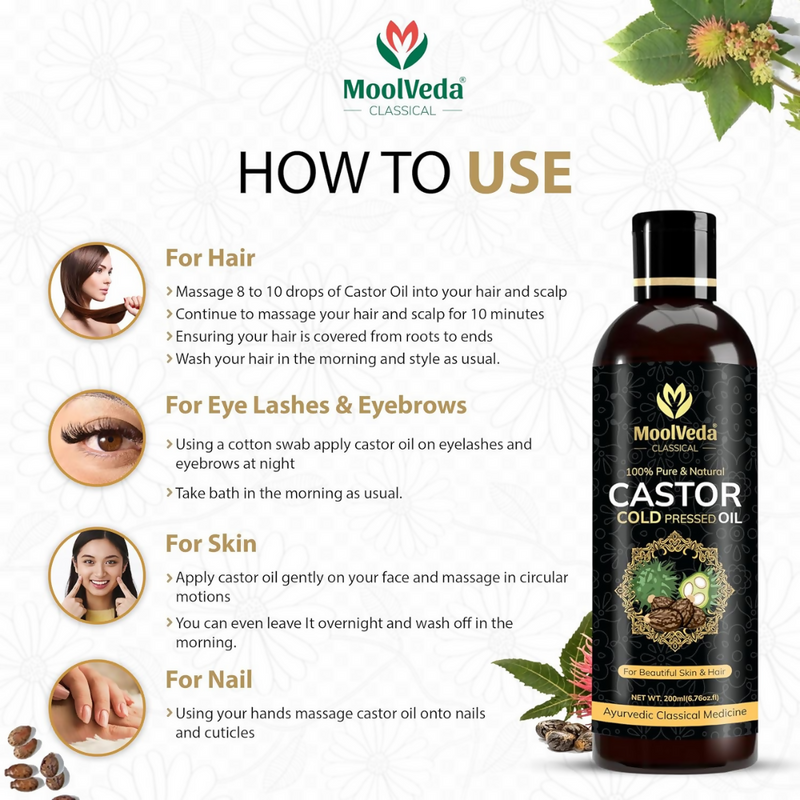 MoolVeda®
CLASSICAL

HOW TO USE

For Hair
› Massage 8 to 10 drops of Castor Oil into your hair and scalp
› Continue to massage your hair and scalp for 10 minutes
› Ensuring your hair is covered from roots to ends
› Wash your hair in the morning and style as usual.

For Eye Lashes & Eyebrows
› Using a cotton swab apply castor oil on eyelashes and eyebrows at night
› Take bath in the morning as usual.

For Skin
› Apply castor oil gently on your face and massage in circular motions
› You can even leave It overnight and wash off in the morning.

For Nail
› Using your hands massage castor oil onto nails and cuticles

MoolVeda®
CLASSICAL
100% Pure & Natural
CASTOR
COLD PRESSED OIL
For Beautiful Skin & Hair
NET WT. 200ml(6.76oz.fl)
Ayurvedic Classical Medicine