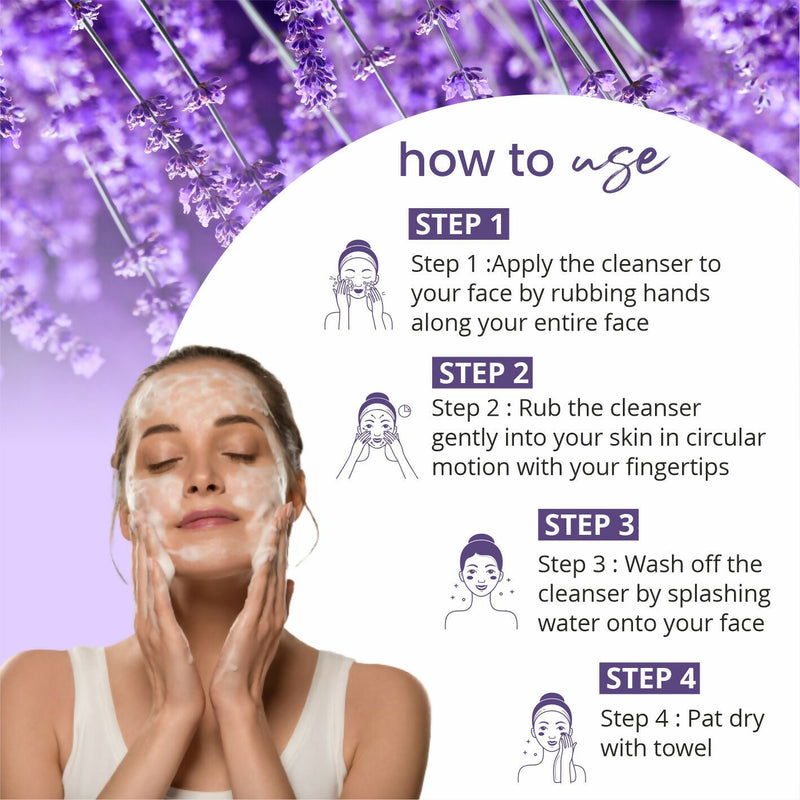 how to use

STEP 1

Step 1 :Apply the cleanser to your face by rubbing hands along your entire face

STEP 2

Step 2 : Rub the cleanser gently into your skin in circular motion with your fingertips

STEP 3

Step 3 : Wash off the cleanser by splashing water onto your face

STEP 4

Step 4 : Pat dry with towel