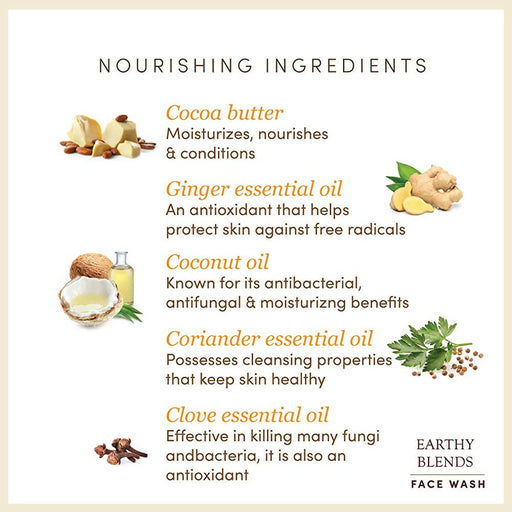 NOURISHING INGREDIENTS

Cocoa butter
Moisturizes, nourishes & conditions

Ginger essential oil
An antioxidant that helps protect skin against free radicals

Coconut oil
Known for its antibacterial, antifungal & moisturizng benefits

Coriander essential oil
Possesses cleansing properties that keep skin healthy

Clove essential oil
Effective in killing many fungi andbacteria, it is also an antioxidant

EARTHY BLENDS
FACE WASH