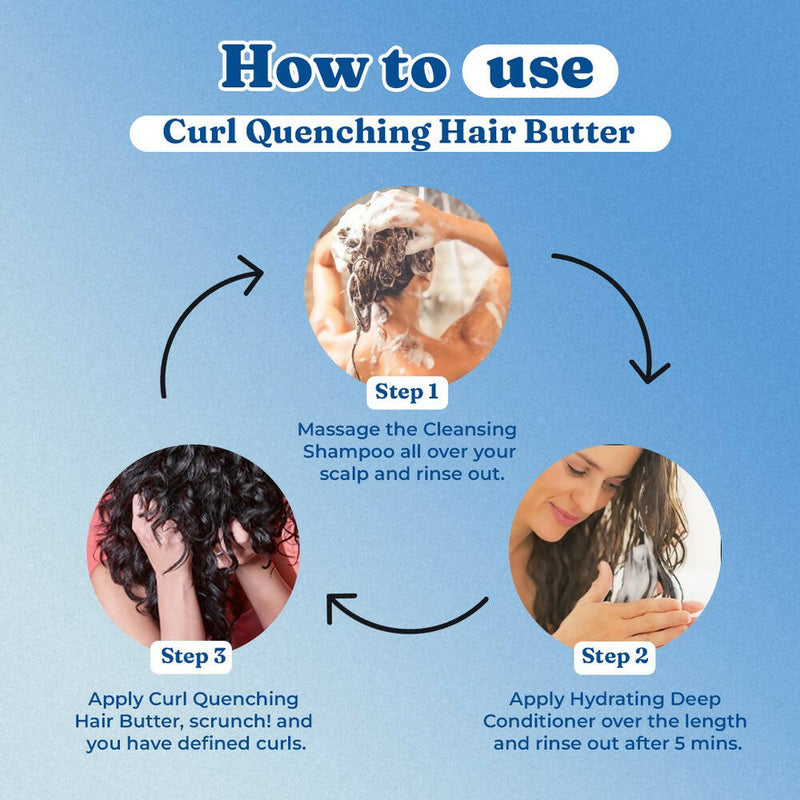 How to use
Curl Quenching Hair Butter

Step 1
Massage the Cleansing Shampoo all over your scalp and rinse out.

Step 2
Apply Hydrating Deep Conditioner over the length and rinse out after 5 mins.

Step 3
Apply Curl Quenching Hair Butter, scrunch! and you have defined curls.